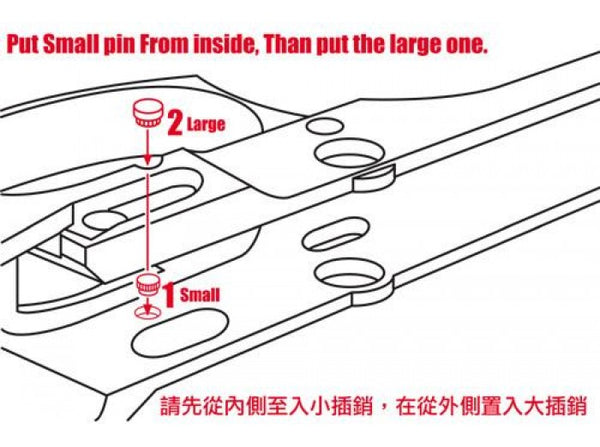 Put Small pin From inside, Than put the large one.

2 Large

1 Small

請先從內側至入小插銷，在從外側置入大插銷